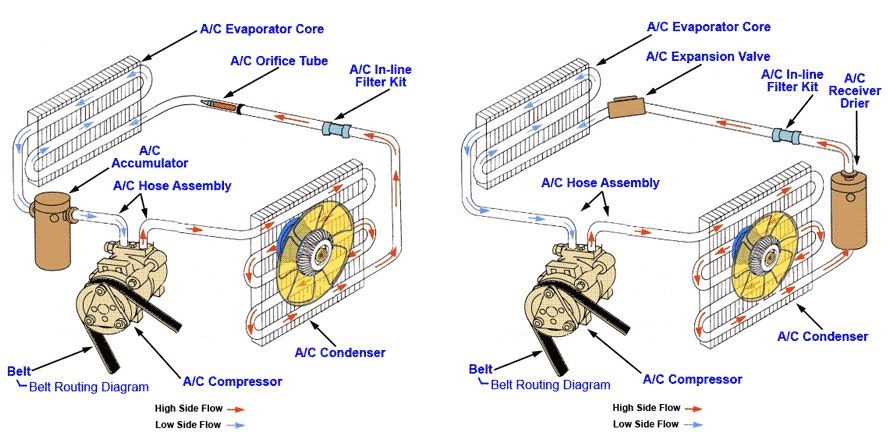 A/C Evaporator Core

A/C Orifice Tube

A/C In-line Filter Kit

A/C Accumulator

A/C Hose Assembly

A/C Condenser

Belt

Belt Routing Diagram

A/C Compressor

High Side Flow

Low Side Flow

A/C Evaporator Core

A/C Expansion Valve

A/C In-line Filter Kit

A/C Receiver Drier

A/C Hose Assembly

A/C Condenser

Belt

Belt Routing Diagram

A/C Compressor

High Side Flow

Low Side Flow