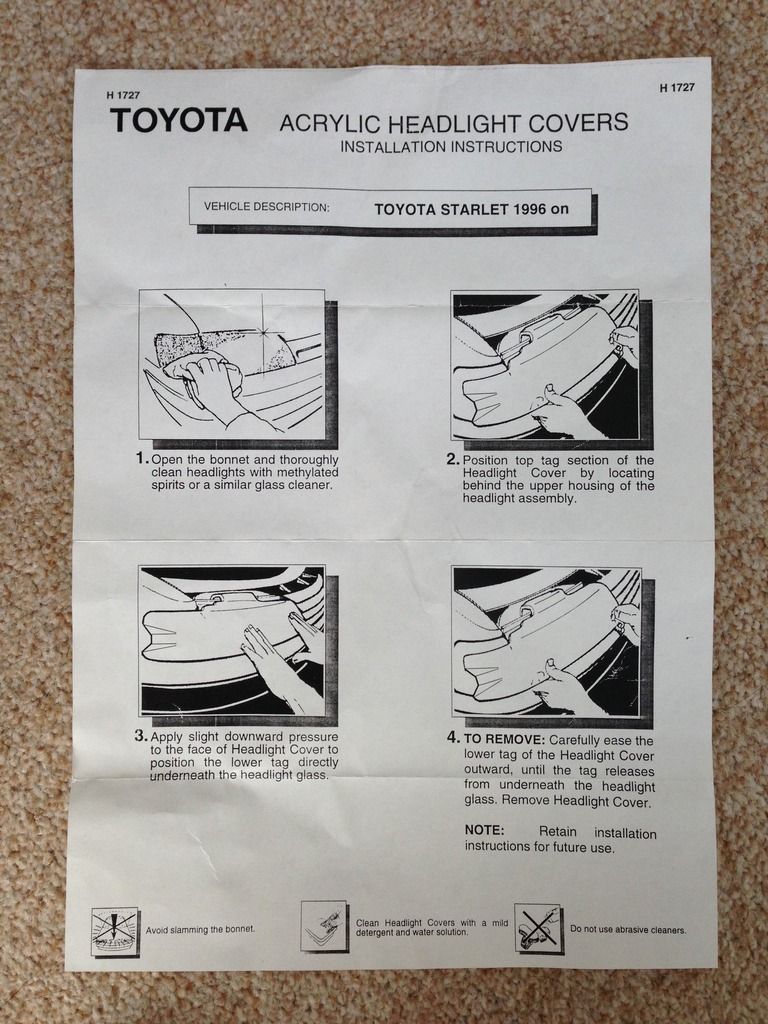 H 1727

H 1727

TOYOTA ACRYLIC HEADLIGHT COVERS
INSTALLATION INSTRUCTIONS

VEHICLE DESCRIPTION: TOYOTA STARLET 1996 on

1. Open the bonnet and thoroughly clean headlights with methylated spirits or a similar glass cleaner.

2. Position top tag section of the Headlight Cover by locating behind the upper housing of the headlight assembly.

3. Apply slight downward pressure to the face of Headlight Cover to position the lower tag directly underneath the headlight glass.

4. TO REMOVE: Carefully ease the lower tag of the Headlight Cover outward, until the tag releases from underneath the headlight glass. Remove Headlight Cover.

NOTE: Retain installation instructions for future use.

Avoid slamming the bonnet.

Clean Headlight Covers with a mild detergent and water solution.

Do not use abrasive cleaners.